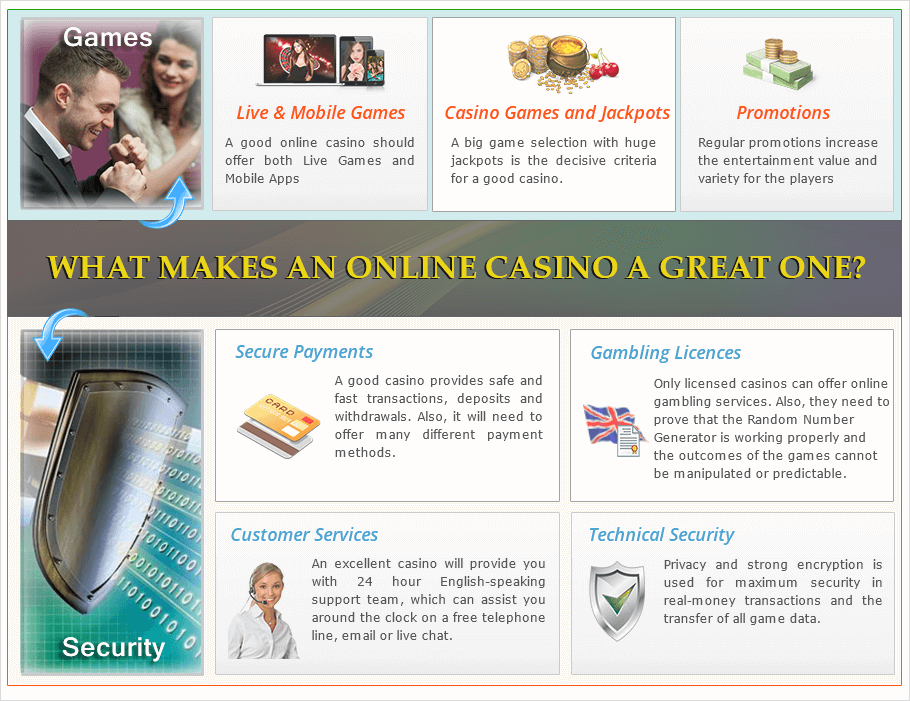 Games

Live & Mobile Games

A good online casino should offer both Live Games and Mobile Apps

Casino Games and Jackpots

A big game selection with huge jackpots is the decisive criteria for a good casino.

Promotions

Regular promotions increase the entertainment value and variety for the players

WHAT MAKES AN ONLINE CASINO A GREAT ONE?

Security

Secure Payments

CARD

A good casino provides safe and fast transactions, deposits and withdrawals. Also, it will need to offer many different payment methods.

Gambling Licences

Only licensed casinos can offer online gambling services. Also, they need to prove that the Random Number Generator is working properly and the outcomes of the games cannot be manipulated or predictable.

Customer Services

An excellent casino will provide you with 24 hour English-speaking support team, which can assist you around the clock on a free telephone line, email or live chat.

Technical Security

Privacy and strong encryption is used for maximum security in real-money transactions and the transfer of all game data.